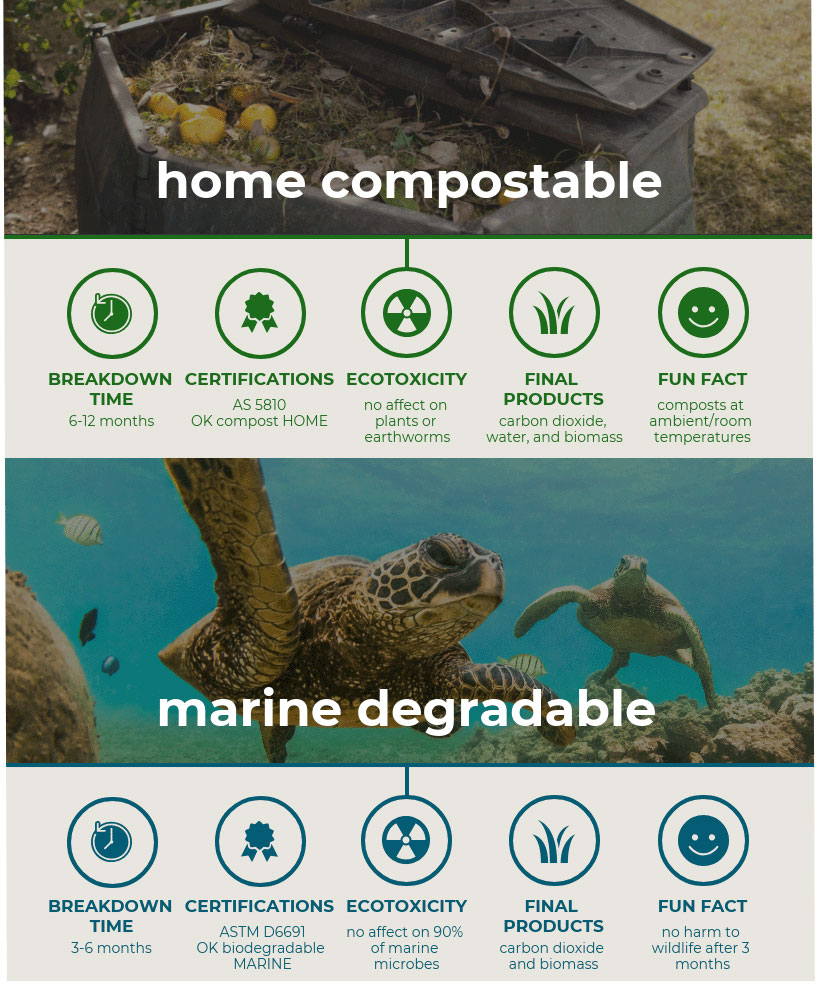 home compostable

BREAKDOWN TIME
6-12 months

CERTIFICATIONS
AS 5810
OK compost HOME

ECOTOXICITY
no affect on plants or earthworms

FINAL PRODUCTS
carbon dioxide, water, and biomass

FUN FACT
composts at ambient/room temperatures

marine degradable

BREAKDOWN TIME
3-6 months

CERTIFICATIONS
ASTM D6691
OK biodegradable MARINE

ECOTOXICITY
no affect on 90% of marine microbes

FINAL PRODUCTS
carbon dioxide and biomass

FUN FACT
no harm to wildlife after 3 months